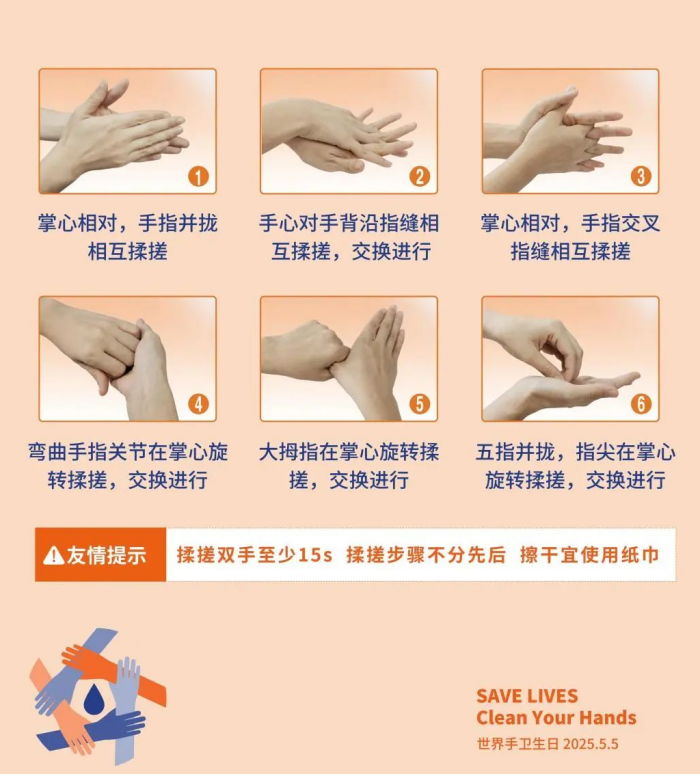 1

掌心相对，手指并拢相互揉搓

2

手心对手背沿指缝相互揉搓，交换进行

3

掌心相对，手指交叉指缝相互揉搓

4

弯曲手指关节在掌心旋转揉搓，交换进行

5

大拇指在掌心旋转揉搓，交换进行

6

五指并拢，指尖在掌心旋转揉搓，交换进行

友情提示

揉搓双手至少15s 揉搓步骤不分先后 擦干宜使用纸巾

SAVE LIVES
Clean Your Hands
世界手卫生日 2025.5.5